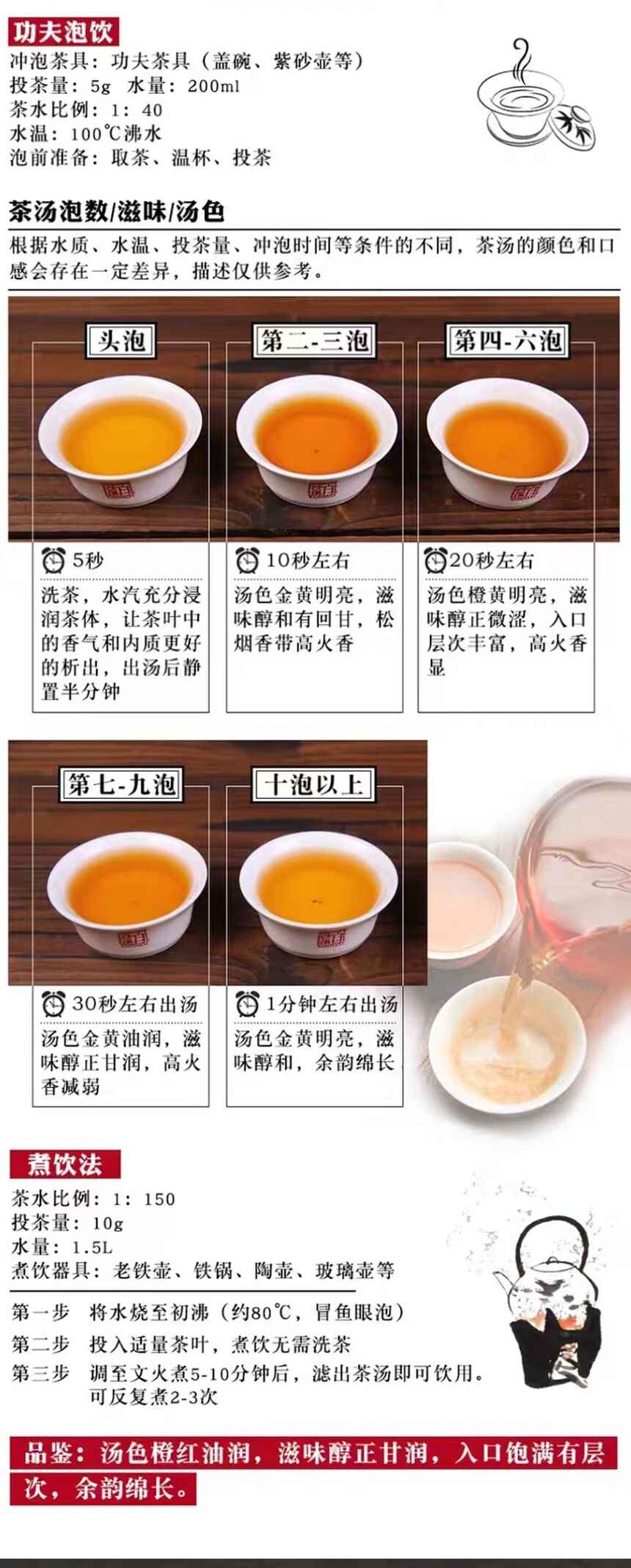 功夫泡饮

冲泡茶具：功夫茶具（盖碗、紫砂壶等）
投茶量：5g 水量：200ml
茶水比例：1：40
水温：100℃沸水
泡前准备：取茶、温杯、投茶

茶汤泡数/滋味/汤色

根据水质、水温、投茶量、冲泡时间等条件的不同，茶汤的颜色和口感会存在一定差异，描述仅供参考。

头泡

5秒

洗茶，水汽充分浸润茶体，让茶叶中的香气和内质更好的析出，出汤后静置半分钟

第二-三泡

10秒左右

汤色金黄明亮，滋味醇和有回甘，松烟香带高火香

第四-六泡

20秒左右

汤色橙黄明亮，滋味醇正微涩，入口层次丰富，高火香显

第七-九泡

30秒左右出汤

汤色金黄油润，滋味醇正甘润，高火香减弱

十泡以上

1分钟左右出汤

汤色金黄明亮，滋味醇和，余韵绵长

煮饮法

茶水比例：1：150
投茶量：10g
水量：1.5L
煮饮器具：老铁壶、铁锅、陶壶、玻璃壶等

第一步 将水烧至初沸（约80℃，冒鱼眼泡）
第二步 投入适量茶叶，煮饮无需洗茶
第三步 调至文火煮5-10分钟后，滤出茶汤即可饮用。可反复煮2-3次

品鉴：汤色橙红油润，滋味醇正甘润，入口饱满有层次，余韵绵长。